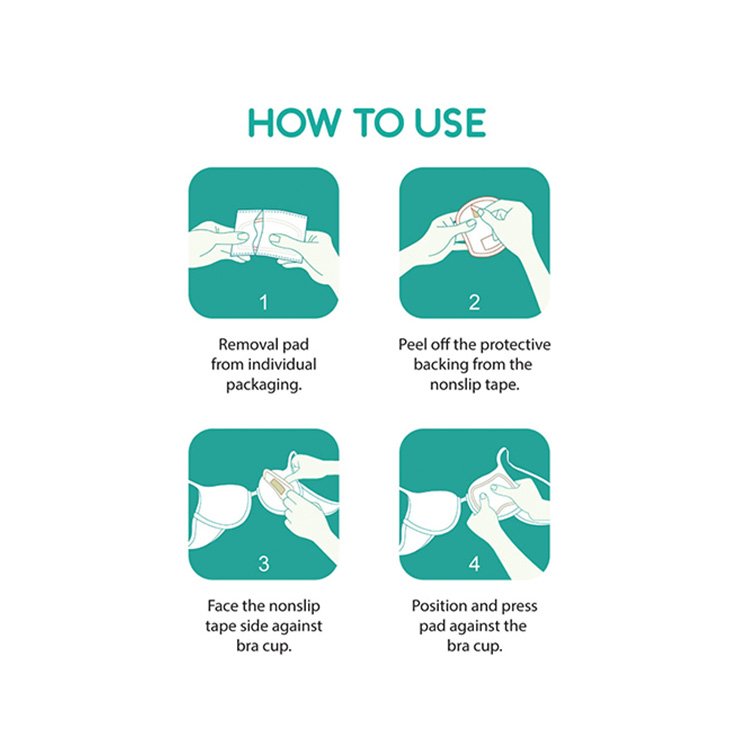 HOW TO USE

1

Removal pad from individual packaging.

2

Peel off the protective backing from the nonslip tape.

3

Face the nonslip tape side against bra cup.

4

Position and press pad against the bra cup.